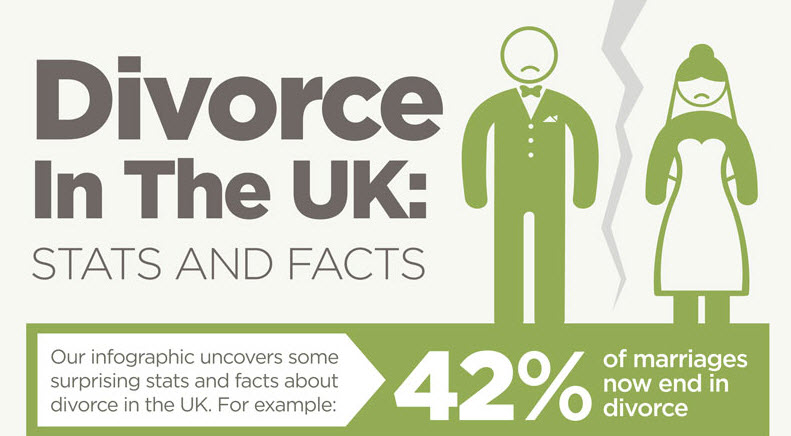 Divorce In The UK:
STATS AND FACTS

Our infographic uncovers some surprising stats and facts about divorce in the UK. For example:

42% of marriages now end in divorce